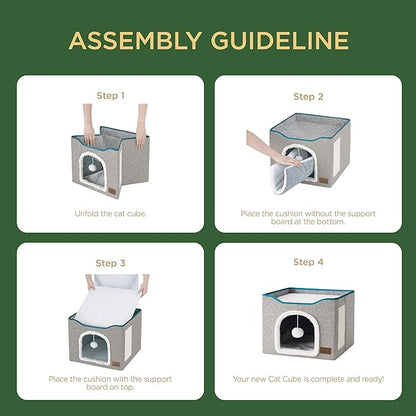 ASSEMBLY GUIDELINE

Step 1

Unfold the cat cube.

Step 2

Place the cushion without the support board at the bottom.

Step 3

Place the cushion with the support board on top.

Step 4

Your new Cat Cube is complete and ready!