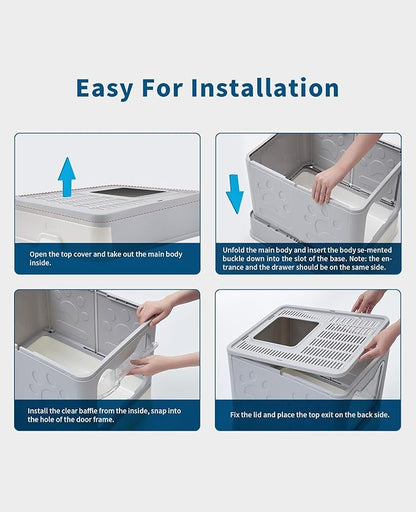 Easy For Installation

Open the top cover and take out the main body inside.

Unfold the main body and insert the body se-mented buckle down into the slot of the base. Note: the entrance and the drawer should be on the same side.

Install the clear baffle from the inside, snap into the hole of the door frame.

Fix the lid and place the top exit on the back side.