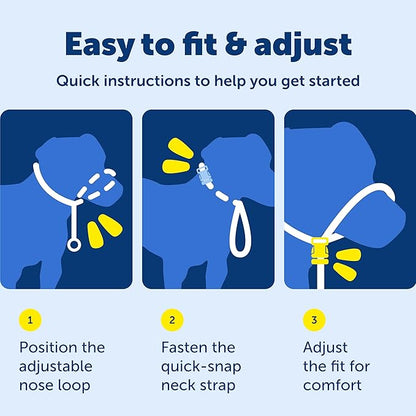 Easy to fit & adjust

Quick instructions to help you get started

1

Position the adjustable nose loop

2

Fasten the quick-snap neck strap

3

Adjust the fit for comfort